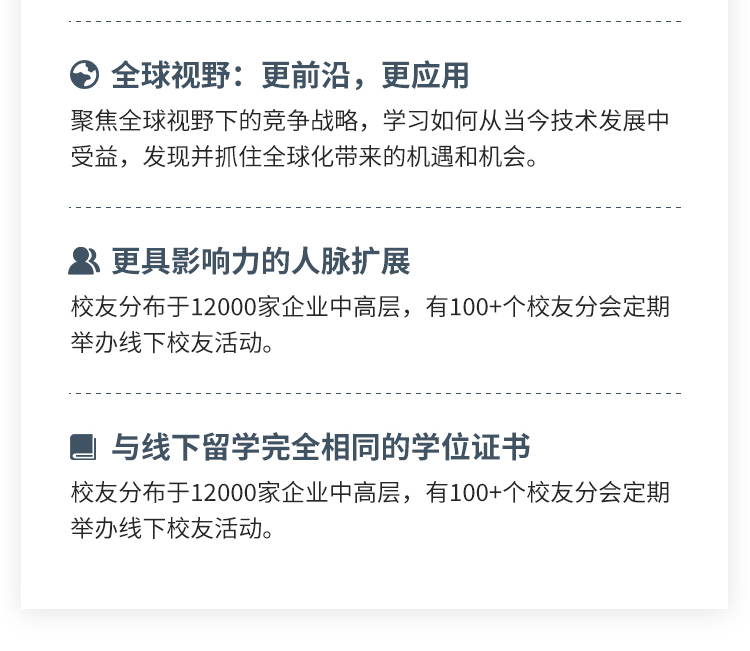 全球视野：更前沿，更应用

聚焦全球视野下的竞争战略，学习如何从当今技术发展中受益，发现并抓住全球化带来的机遇和机会。

更具影响力的人脉扩展

校友分布于12000家企业中高层，有100+个校友分会定期举办线下校友活动。

与线下留学完全相同的学位证书

校友分布于12000家企业中高层，有100+个校友分会定期举办线下校友活动。